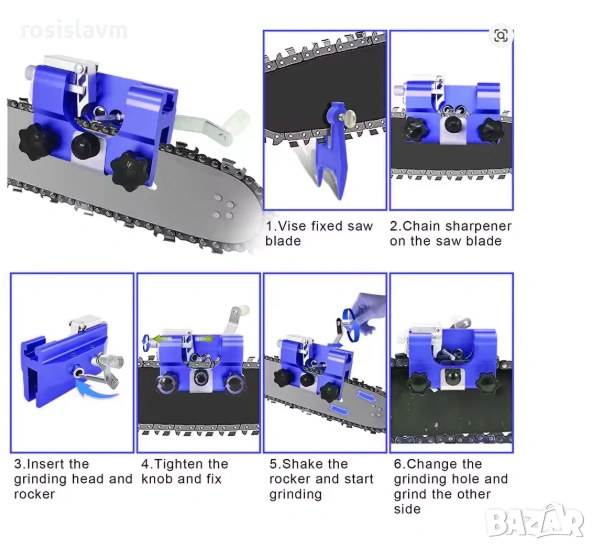 rosislavm

1.Vise fixed saw blade

2.Chain sharpener on the saw blade

3.Insert the grinding head and rocker

4.Tighten the knob and fix

5.Shake the rocker and start grinding

6.Change the grinding hole and grind the other side

BAZAR