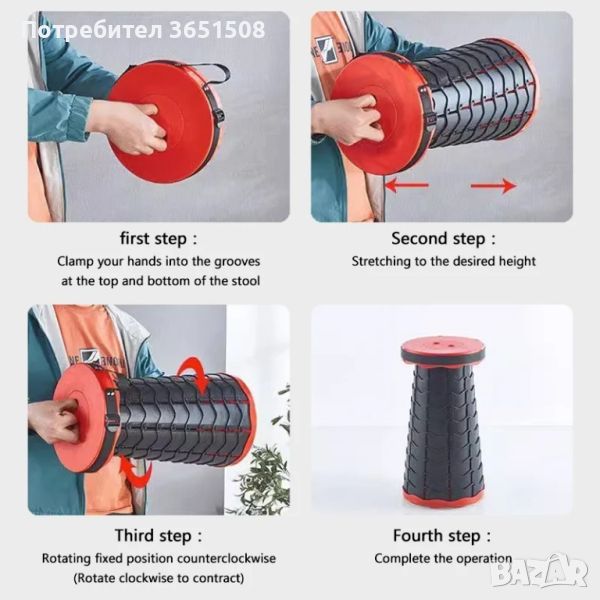 Потребител 3651508

first step :
Clamp your hands into the grooves at the top and bottom of the stool

Second step :
Stretching to the desired height

Third step :
Rotating fixed position counterclockwise
(Rotate clockwise to contract)

Fourth step :
Complete the operation

BAZAR