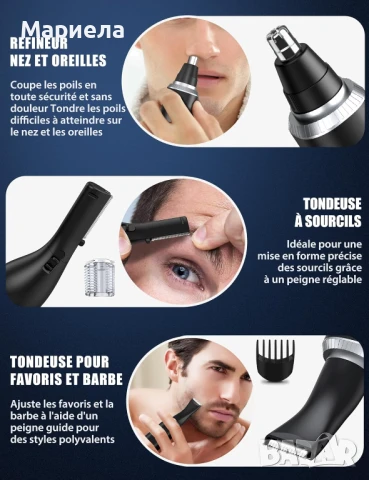 Мариела

REFINEUR
NEZ ET OREILLES

Coupe les poils en toute sécurité et sans douleur Tondre les poils difficiles à atteindre sur le nez et les oreilles

TONDEUSE
À SOURCILS

Idéale pour une mise en forme précise des sourcils grâce à un peigne réglable

TONDEUSE POUR
FAVORIS ET BARBE

Ajuste les favoris et la barbe à l'aide d'un peigne guide pour des styles polyvalents

BAZAR