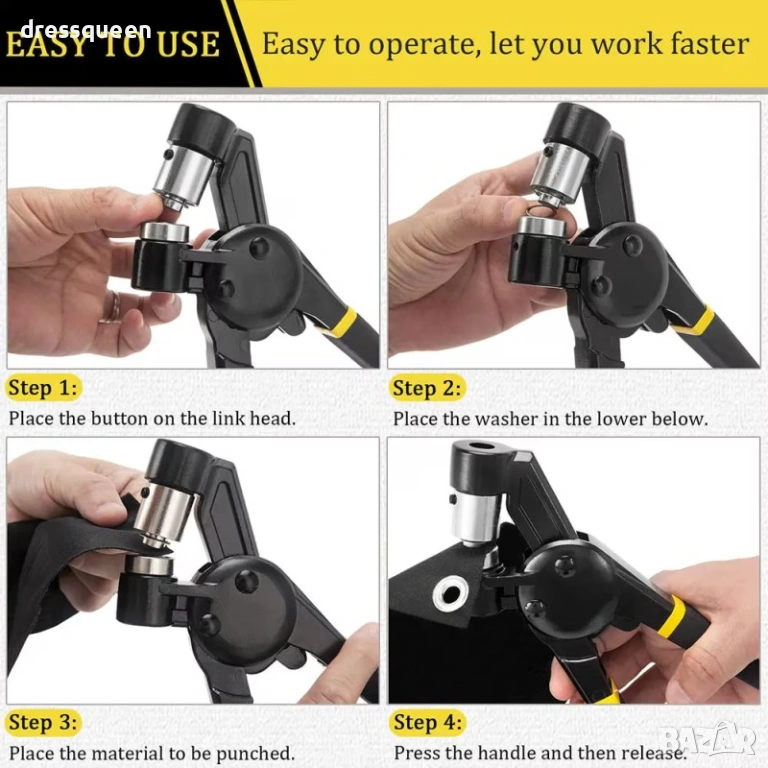 dressqueen

EASY TO USE

Easy to operate, let you work faster

Step 1:
Place the button on the link head.

Step 2:
Place the washer in the lower below.

Step 3:
Place the material to be punched.

Step 4:
Press the handle and then release.

BAZAR