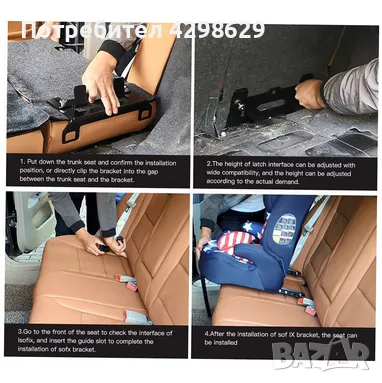 Потребител 4298629

1. Put down the trunk seat and confirm the installation position, or directly clip the bracket into the gap between the trunk seat and the bracket.

2.The height of latch interface can be adjusted with wide compatibility, and the height can be adjusted according to the actual demand.

3.Go to the front of the seat to check the interface of Isofix, and insert the guide slot to complete the installation of sofx bracket.

4.After the installation of sof IX bracket, the seat can be installed

BAZAR