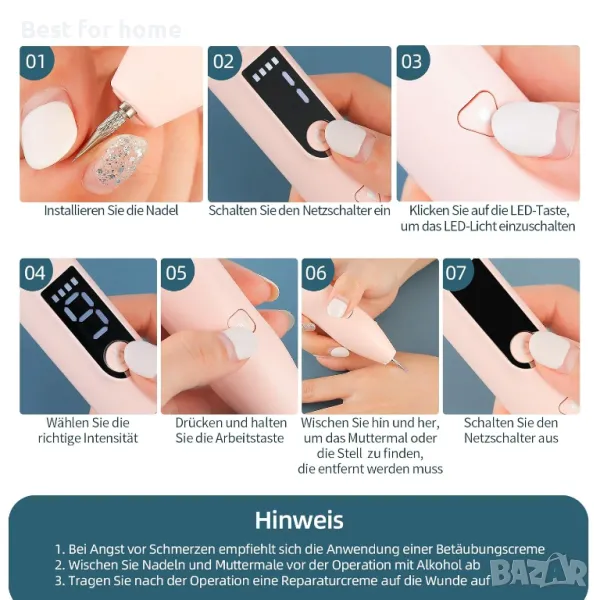 Best for home

01
Installieren Sie die Nadel

02
Schalten Sie den Netzschalter ein

03
Klicken Sie auf die LED-Taste, um das LED-Licht einzuschalten

04
Wählen Sie die richtige Intensität

05
Drücken und halten Sie die Arbeitstaste

06
Wischen Sie hin und her, um das Muttermal oder die Stell zu finden, die entfernt werden muss

07
Schalten Sie den Netzschalter aus

Hinweis

1. Bei Angst vor Schmerzen empfiehlt sich die Anwendung einer Betäubungscreme
2. Wischen Sie Nadeln und Muttermale vor der Operation mit Alkohol ab
3. Tragen Sie nach der Operation eine Reparaturcreme auf die Wunde auf

BAZAR