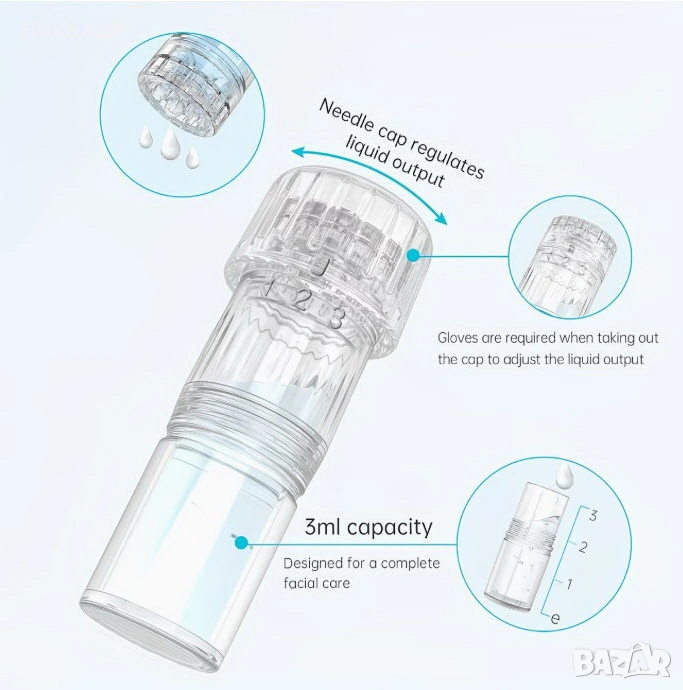 Needle cap regulates liquid output

1 2 3

Gloves are required when taking out the cap to adjust the liquid output

3ml capacity

Designed for a complete facial care

3
2
1
e

BAZAR