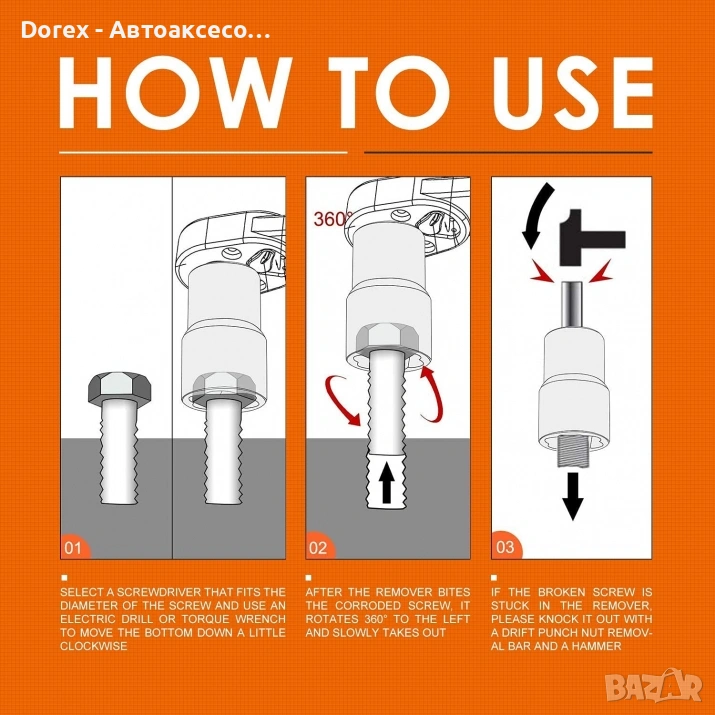 Dorex - Автоаксесо...

HOW TO USE

360°

01

02

03

SELECT A SCREWDRIVER THAT FITS THE DIAMETER OF THE SCREW AND USE AN ELECTRIC DRILL OR TORQUE WRENCH TO MOVE THE BOTTOM DOWN A LITTLE CLOCKWISE

AFTER THE REMOVER BITES THE CORRODED SCREW, IT ROTATES 360° TO THE LEFT AND SLOWLY TAKES OUT

IF THE BROKEN SCREW IS STUCK IN THE REMOVER, PLEASE KNOCK IT OUT WITH A DRIFT PUNCH NUT REMOVAL BAR AND A HAMMER

BAZAR