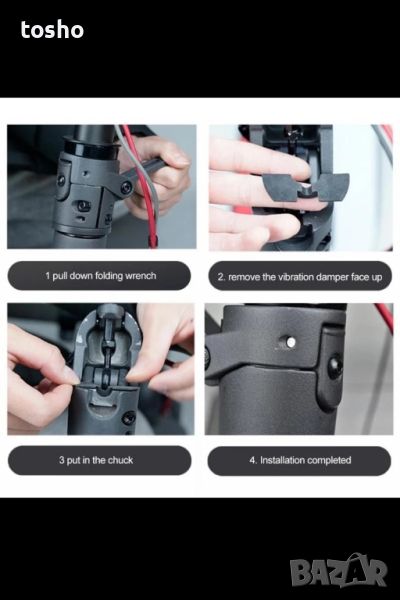 tosho

1 pull down folding wrench

2. remove the vibration damper face up

3 put in the chuck

4. Installation completed

BAZAR