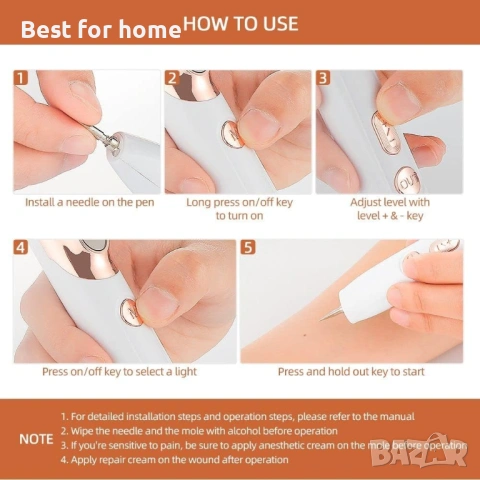 Best for home HOW TO USE

1

Install a needle on the pen

2

Long press on/off key to turn on

3

OUT

Adjust level with level + & - key

4

Press on/off key to select a light

5

Press and hold out key to start

NOTE

1. For detailed installation steps and operation steps, please refer to the manual
2. Wipe the needle and the mole with alcohol before operation
3. If you're sensitive to pain, be sure to apply anesthetic cream on the mole before operation
4. Apply repair cream on the wound after operation

BAZAR