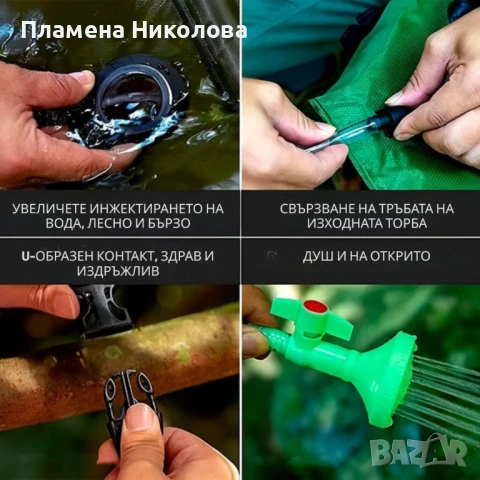 Пламена Николова

УВЕЛИЧЕТЕ ИНЖЕКТИРАНЕТО НА ВОДА, ЛЕСНО И БЪРЗО

СВЪРЗВАНЕ НА ТРЪБАТА НА ИЗХОДНАТА ТОРБА

U-ОБРАЗЕН КОНТАКТ, ЗДРАВ И ИЗДРЪЖЛИВ

ДУШ И НА ОТКРИТО

BAZAR