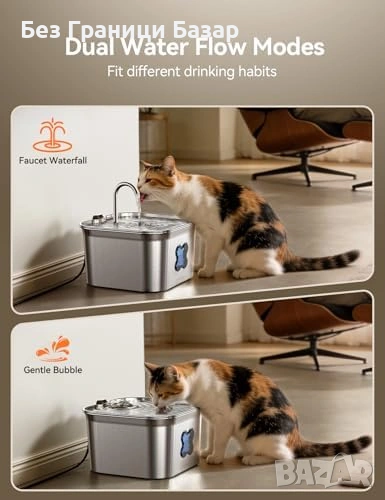 Без Граници Базар
Dual Water Flow Modes

Fit different drinking habits

Faucet Waterfall

Gentle Bubble

BAZAR