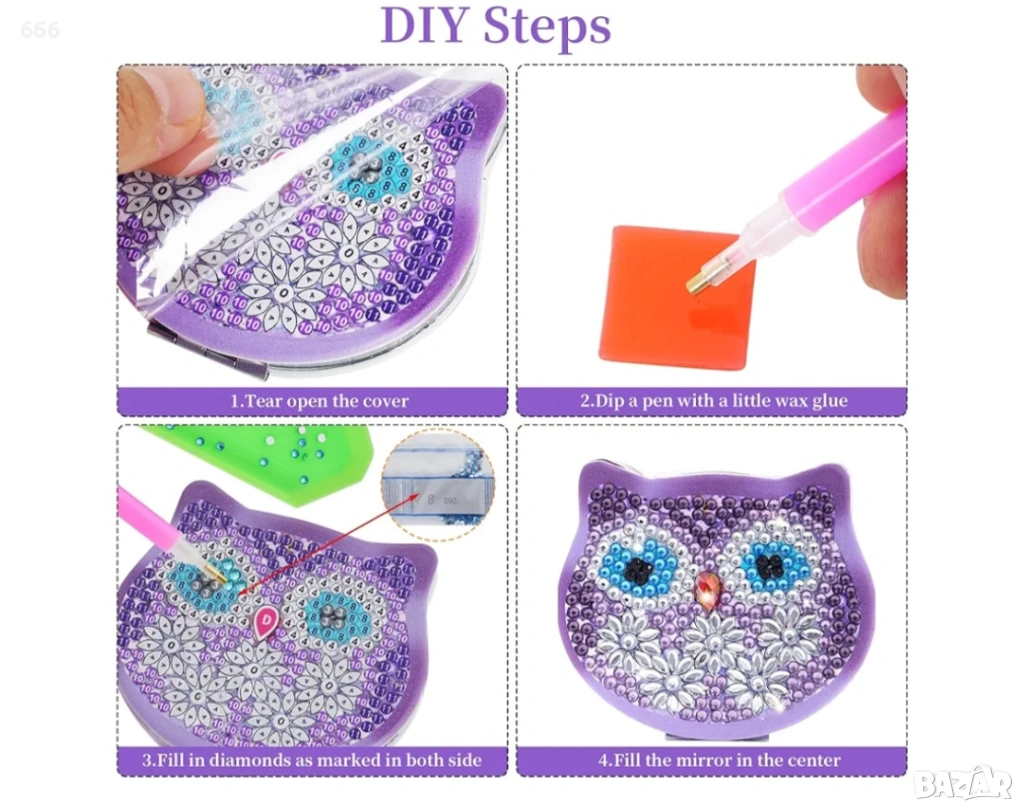 666

DIY Steps

1.Tear open the cover

2.Dip a pen with a little wax glue

3.Fill in diamonds as marked in both side

4.Fill the mirror in the center

BAZAR