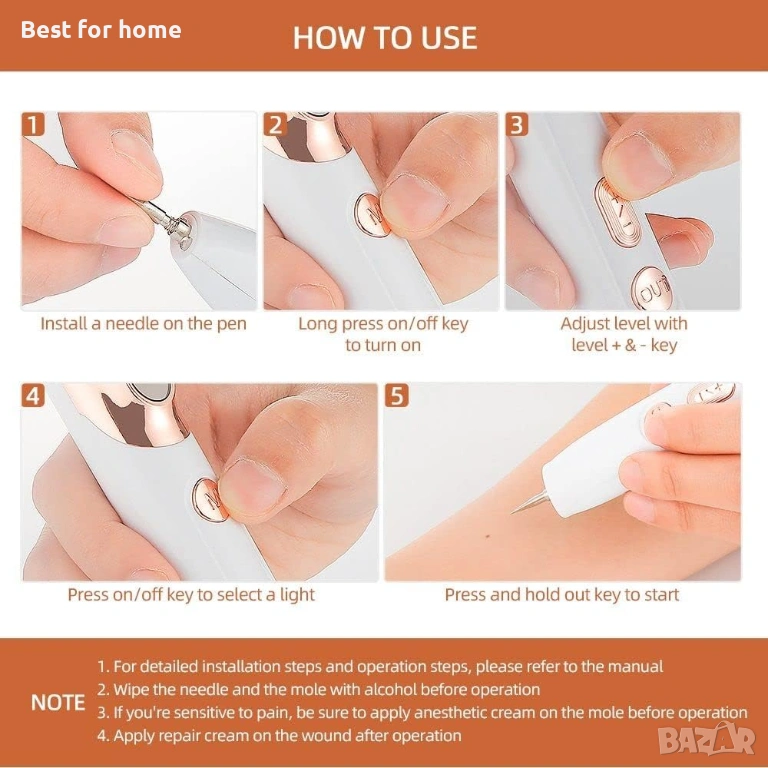 Best for home

HOW TO USE

1

Install a needle on the pen

2

Long press on/off key to turn on

3

OUT

Adjust level with level + & - key

4

Press on/off key to select a light

5

Press and hold out key to start

NOTE

1. For detailed installation steps and operation steps, please refer to the manual
2. Wipe the needle and the mole with alcohol before operation
3. If you're sensitive to pain, be sure to apply anesthetic cream on the mole before operation
4. Apply repair cream on the wound after operation

BAZAR