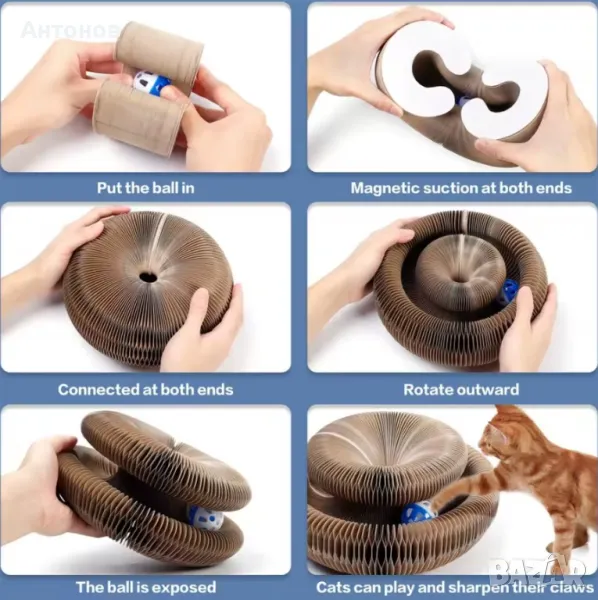 Антонов

Put the ball in

Magnetic suction at both ends

Connected at both ends

Rotate outward

The ball is exposed

Cats can play and sharpen their claws

BAZAR