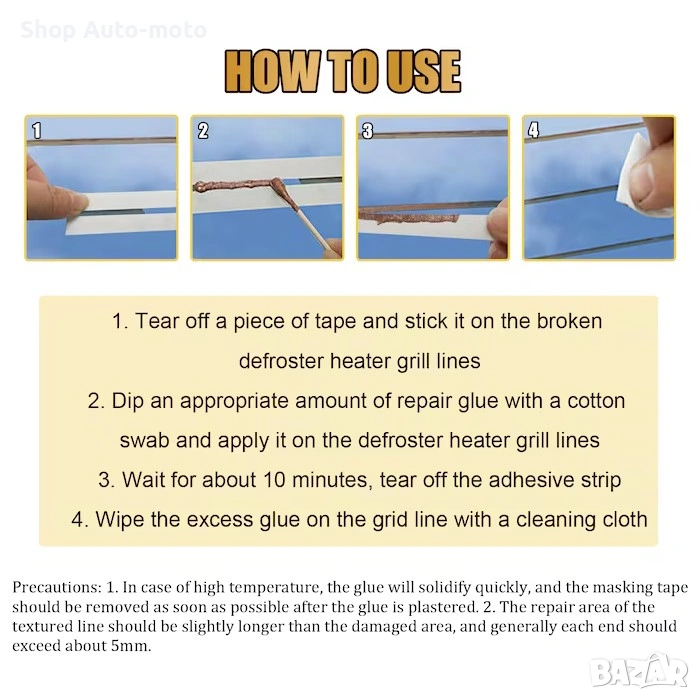 Shop Auto-moto

HOW TO USE

1

2

3

4

1. Tear off a piece of tape and stick it on the broken defroster heater grill lines
2. Dip an appropriate amount of repair glue with a cotton swab and apply it on the defroster heater grill lines
3. Wait for about 10 minutes, tear off the adhesive strip
4. Wipe the excess glue on the grid line with a cleaning cloth

Precautions: 1. In case of high temperature, the glue will solidify quickly, and the masking tape should be removed as soon as possible after the glue is plastered. 2. The repair area of the textured line should be slightly longer than the damaged area, and generally each end should exceed about 5mm.

BAZAR