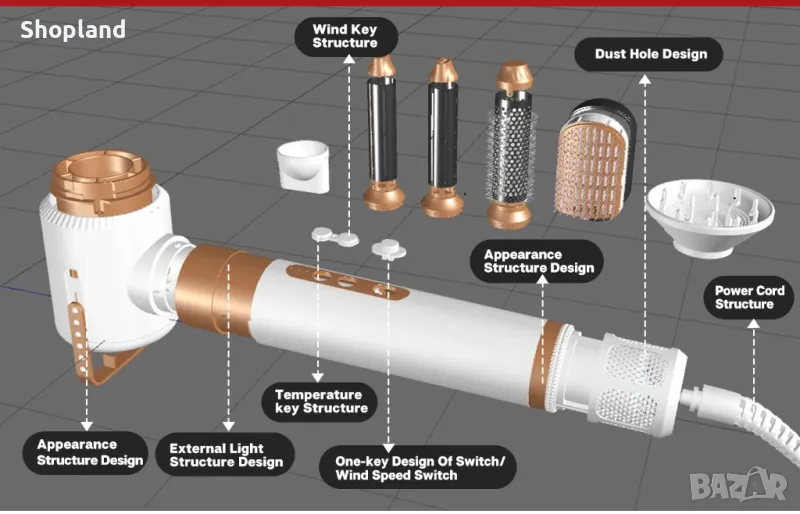 Shopland

Wind Key Structure

Dust Hole Design

Appearance Structure Design

Power Cord Structure

Temperature key Structure

Appearance Structure Design

External Light Structure Design

One-key Design Of Switch/ Wind Speed Switch

BAZAR