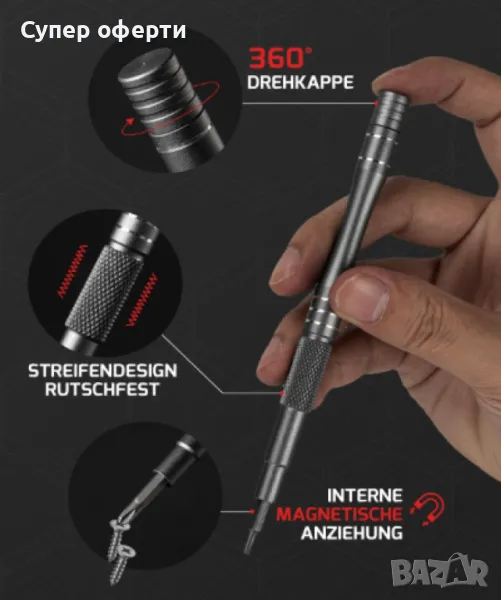 Супер оферти

360°
DREHKAPPE

STREIFENDESIGN
RUTSCHFEST

INTERNE
MAGNETISCHE
ANZIEHUNG

BAZAR