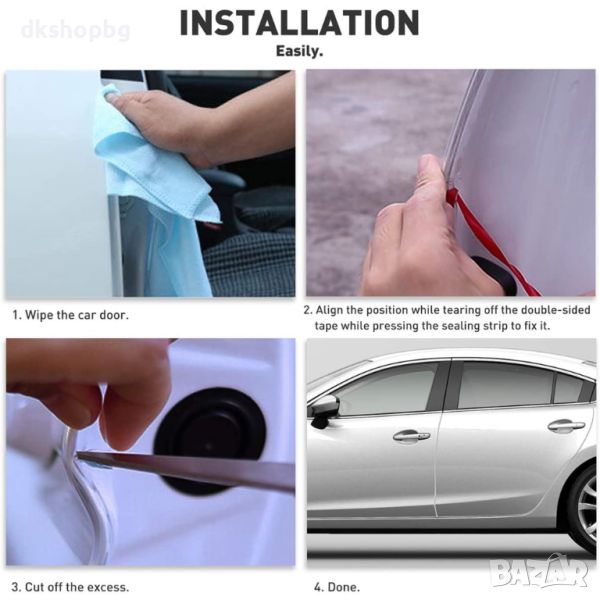 dkshopbg

INSTALLATION

Easily.

1. Wipe the car door.

2. Align the position while tearing off the double-sided tape while pressing the sealing strip to fix it.

3. Cut off the excess.

4. Done.

BAZAR