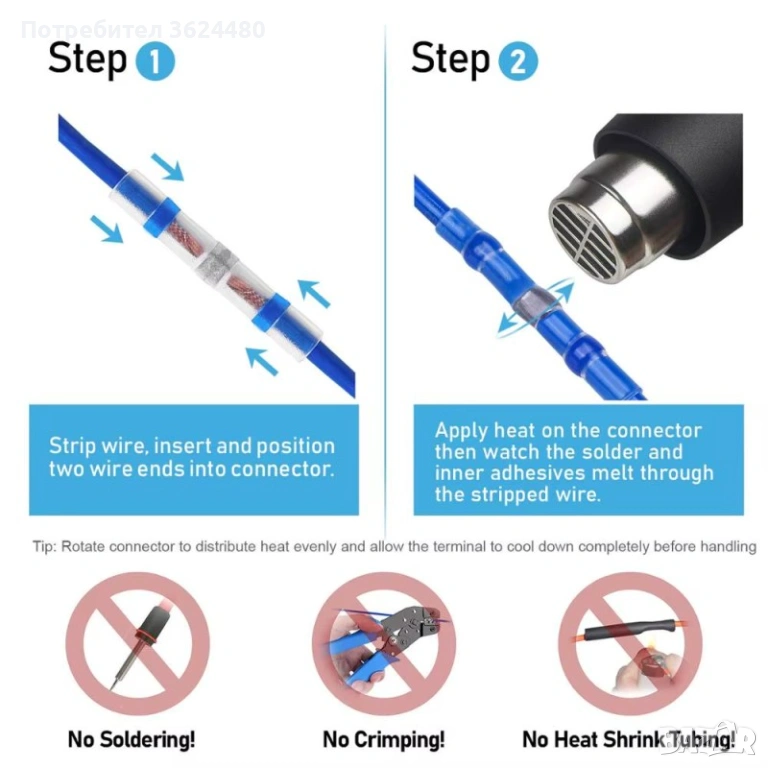 Потребител 3624480

Step 1

Strip wire, insert and position two wire ends into connector.

Step 2

Apply heat on the connector then watch the solder and inner adhesives melt through the stripped wire.

Tip: Rotate connector to distribute heat evenly and allow the terminal to cool down completely before handling

No Soldering!

No Crimping!

No Heat Shrink Tubing!