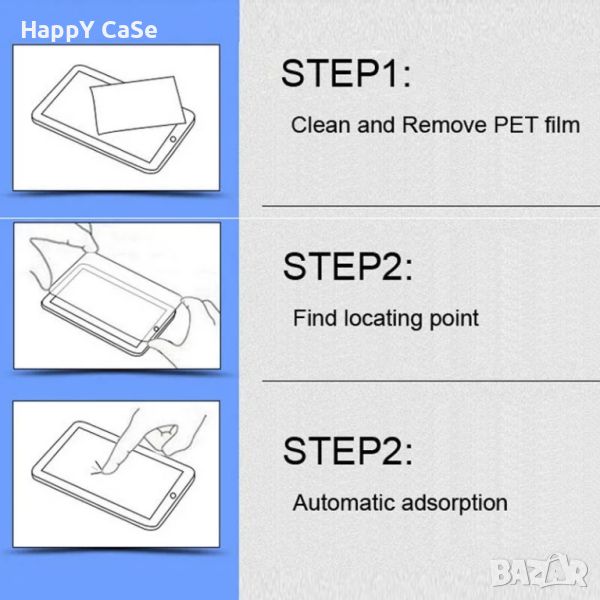 HappY CaSe

STEP1:

Clean and Remove PET film

STEP2:

Find locating point

STEP2:

Automatic adsorption

BAZAR