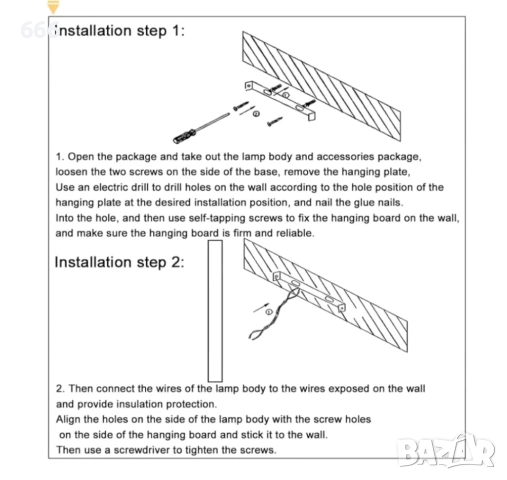 Installation step 1:

1. Open the package and take out the lamp body and accessories package, loosen the two screws on the side of the base, remove the hanging plate, Use an electric drill to drill holes on the wall according to the hole position of the hanging plate at the desired installation position, and nail the glue nails. Into the hole, and then use self-tapping screws to fix the hanging board on the wall, and make sure the hanging board is firm and reliable.

Installation step 2:

2. Then connect the wires of the lamp body to the wires exposed on the wall and provide insulation protection.
Align the holes on the side of the lamp body with the screw holes on the side of the hanging board and stick it to the wall.
Then use a screwdriver to tighten the screws.

BAZAR