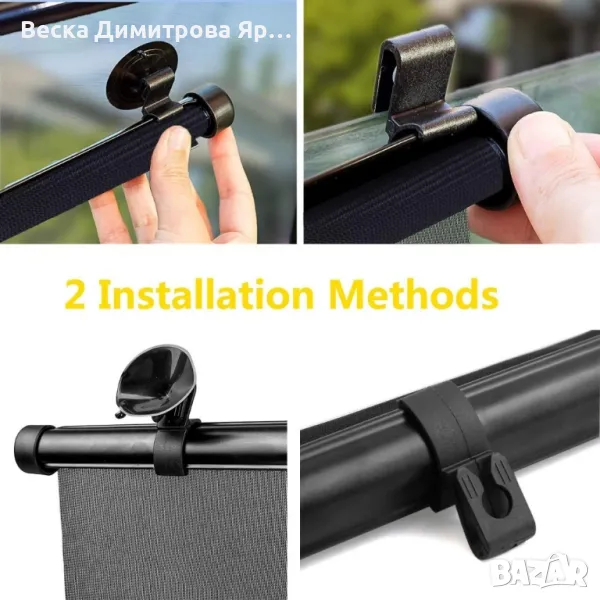 Веска Димитрова Яр...

2 Installation Methods

BAZAR