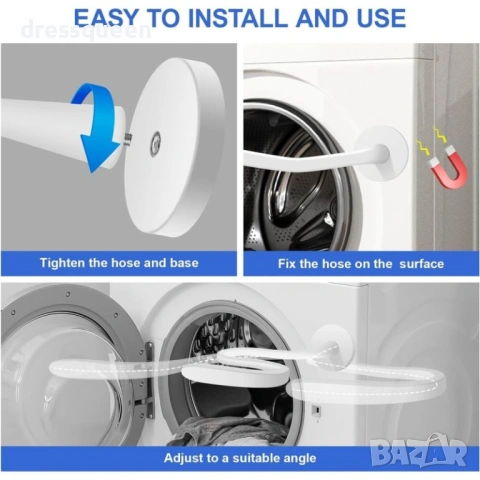 EASY TO INSTALL AND USE

dressqueen

Tighten the hose and base

Fix the hose on the surface

Adjust to a suitable angle

BAZAR