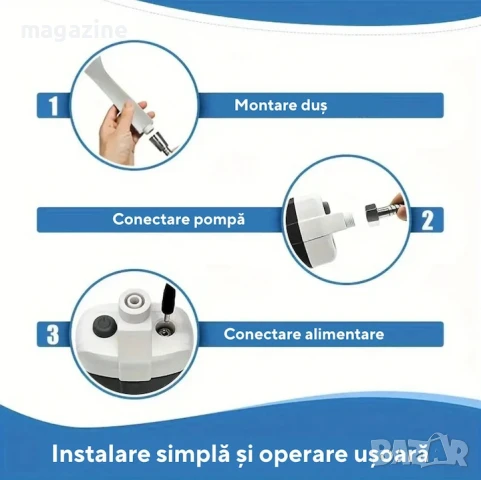 magazine

1 Montare duș

Conectare pompă 2

3 Conectare alimentare

Instalare simplă și operare ușoară

BAZAR