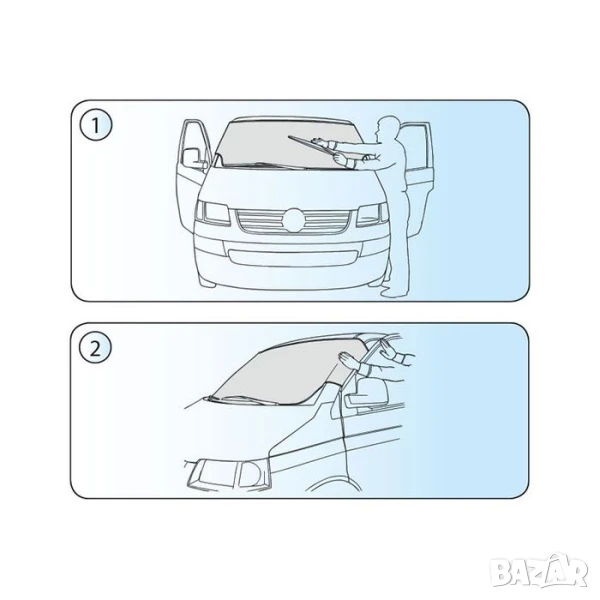 1

2

BAZAR