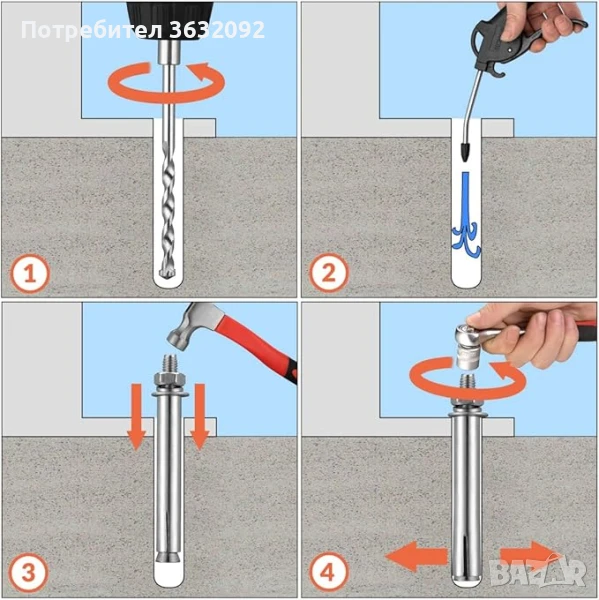 Потребител 3632092

1

2

3

4

BAZAR