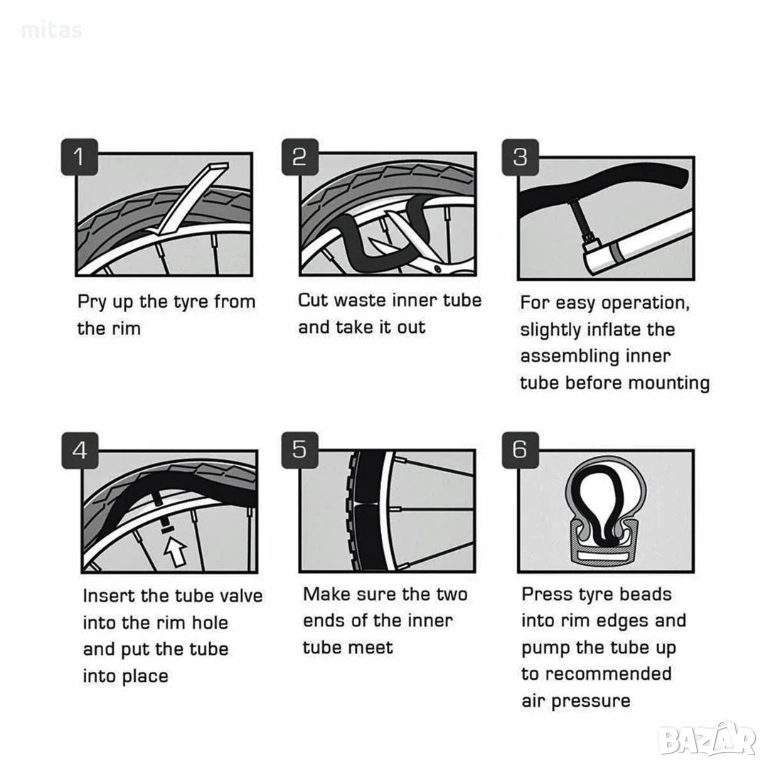 mitas

1
Pry up the tyre from the rim

2
Cut waste inner tube and take it out

3
For easy operation, slightly inflate the assembling inner tube before mounting

4
Insert the tube valve into the rim hole and put the tube into place

5
Make sure the two ends of the inner tube meet

6
Press tyre beads into rim edges and pump the tube up to recommended air pressure

BAZAR