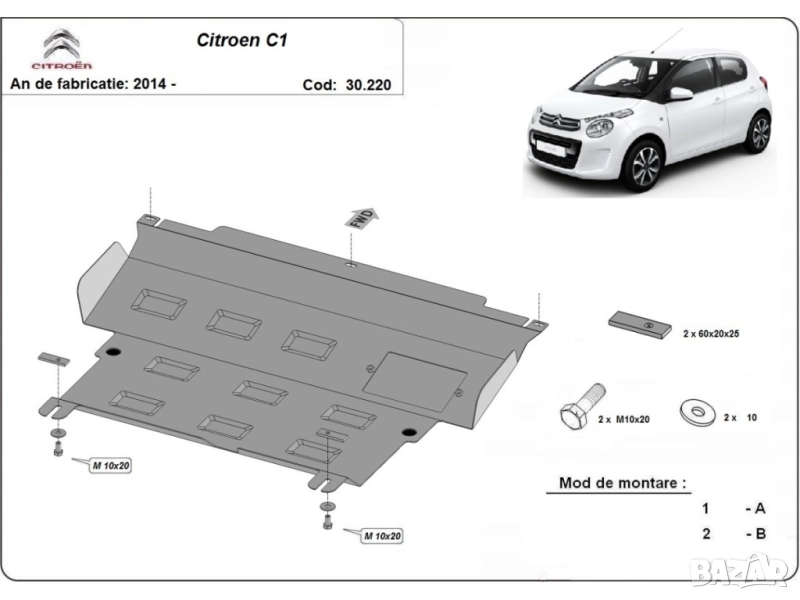 CITROËN

Citroen C1

An de fabricatie: 2014 -

Cod: 30.220

FWD

2 x 60x20x25

2 x M10x20

2 x 10

M 10x20

M 10x20

Mod de montare :

1 - A

2 - B

BAZAR