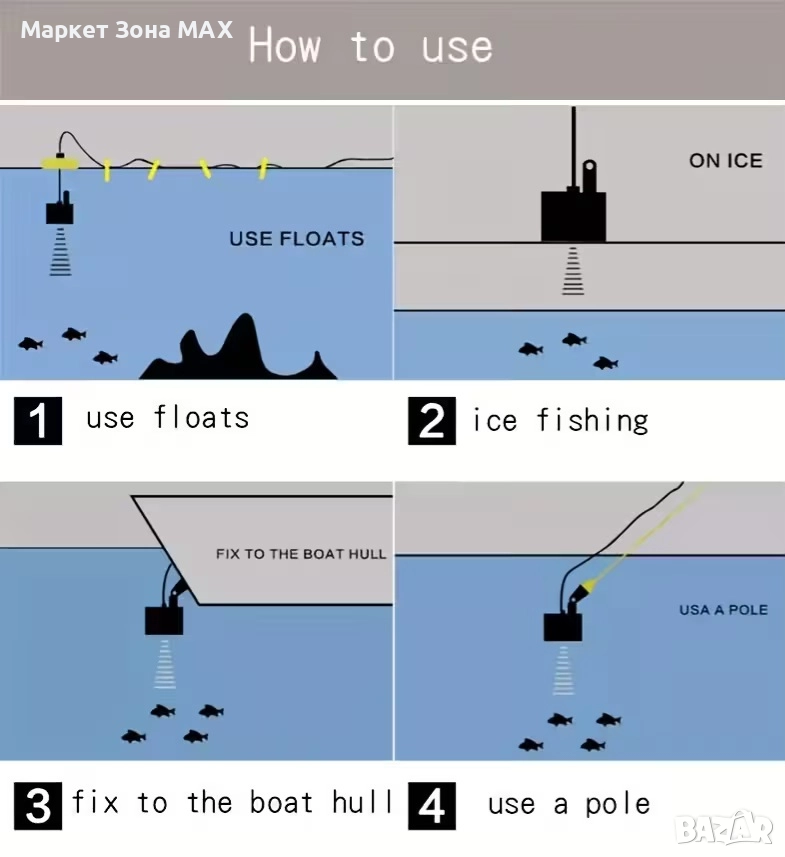 Маркет Зона MAX How to use

USE FLOATS

ON ICE

1 use floats

2 ice fishing

FIX TO THE BOAT HULL

USA A POLE

3 fix to the boat hull

4 use a pole

BAZAR