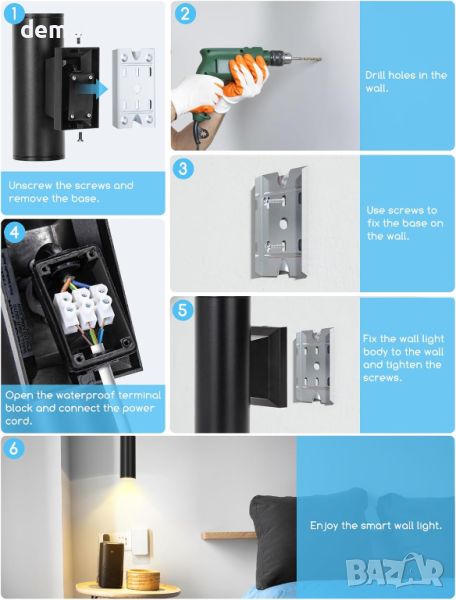 1
dem

Unscrew the screws and remove the base.

2

Drill holes in the wall.

3

Use screws to fix the base on the wall.

4

Open the waterproof terminal block and connect the power cord.

5

Fix the wall light body to the wall and tighten the screws.

6

Enjoy the smart wall light.

BAZAR