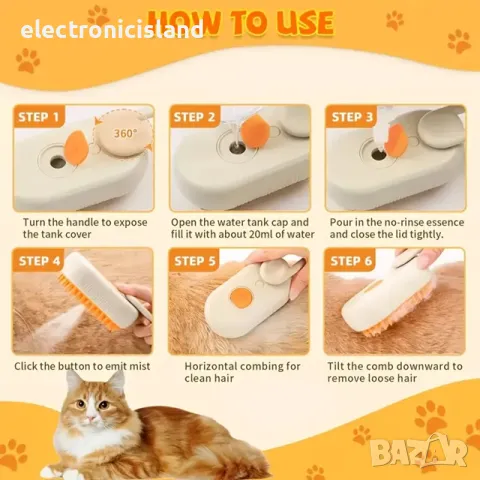 electronicisland

HOW TO USE

STEP 1

360°

Turn the handle to expose the tank cover

STEP 2

Open the water tank cap and fill it with about 20ml of water

STEP 3

Pour in the no-rinse essence and close the lid tightly.

STEP 4

Click the button to emit mist

STEP 5

Horizontal combing for clean hair

STEP 6

Tilt the comb downward to remove loose hair

BAZAR