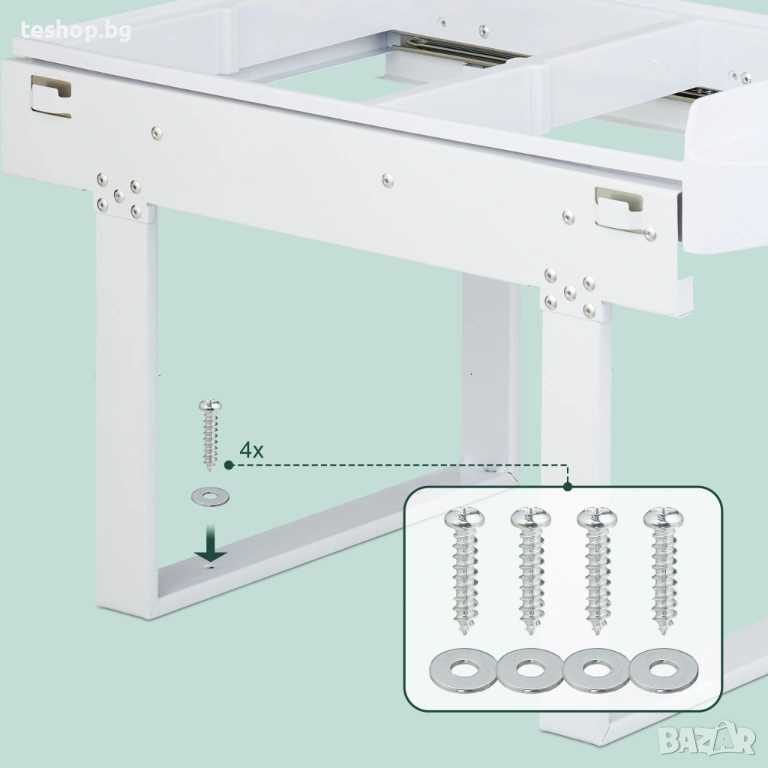 teshop.bg

4x

BAZAR