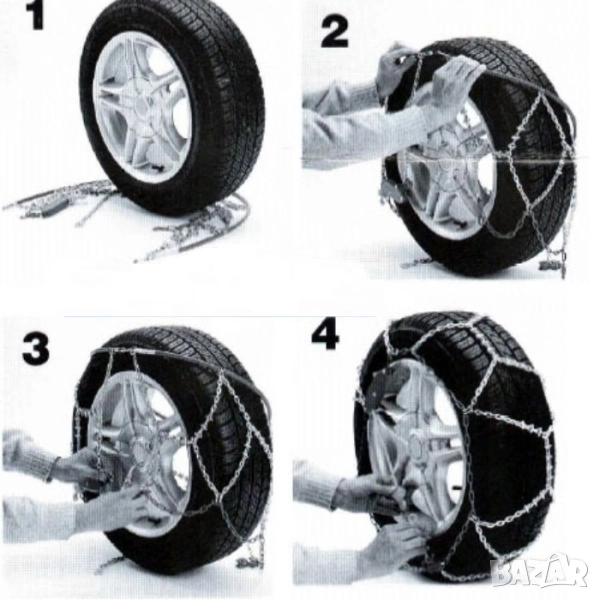 1
2
3
4
BAZAR