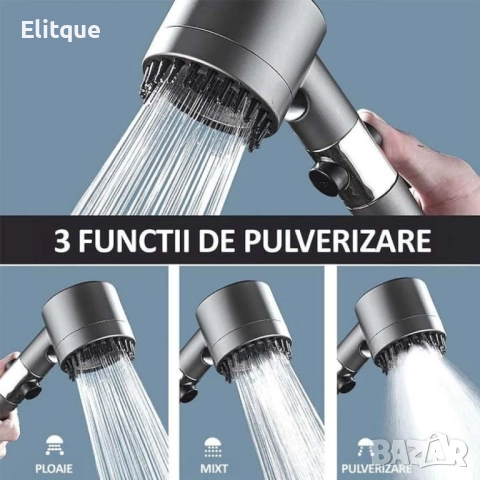 Elitque

3 FUNCTII DE PULVERIZARE

PLOAIE

MIXT

PULVERIZARE

BAZAR