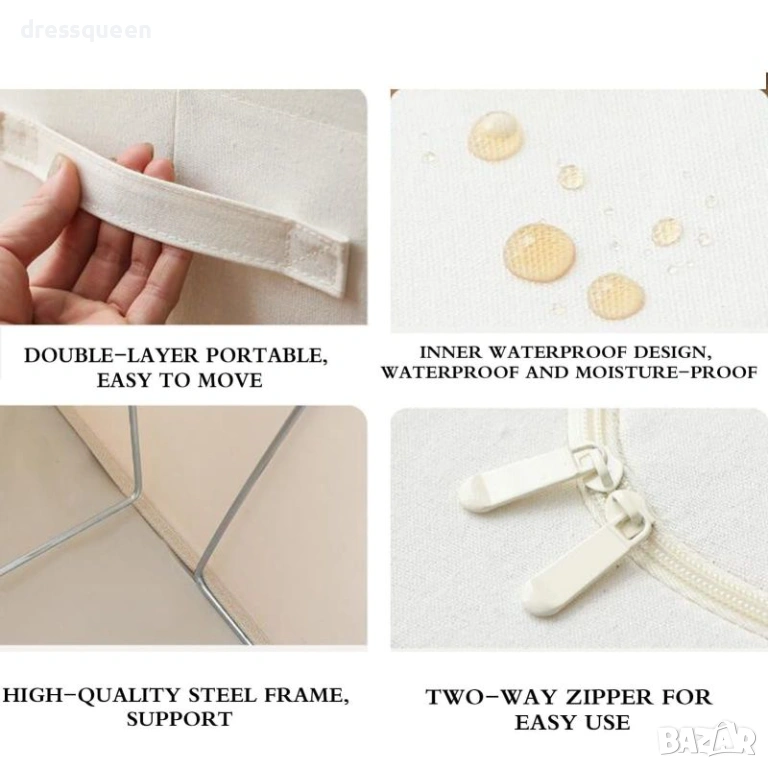 dressqueen

DOUBLE-LAYER PORTABLE, EASY TO MOVE

INNER WATERPROOF DESIGN, WATERPROOF AND MOISTURE-PROOF

HIGH-QUALITY STEEL FRAME, SUPPORT

TWO-WAY ZIPPER FOR EASY USE

BAZAR