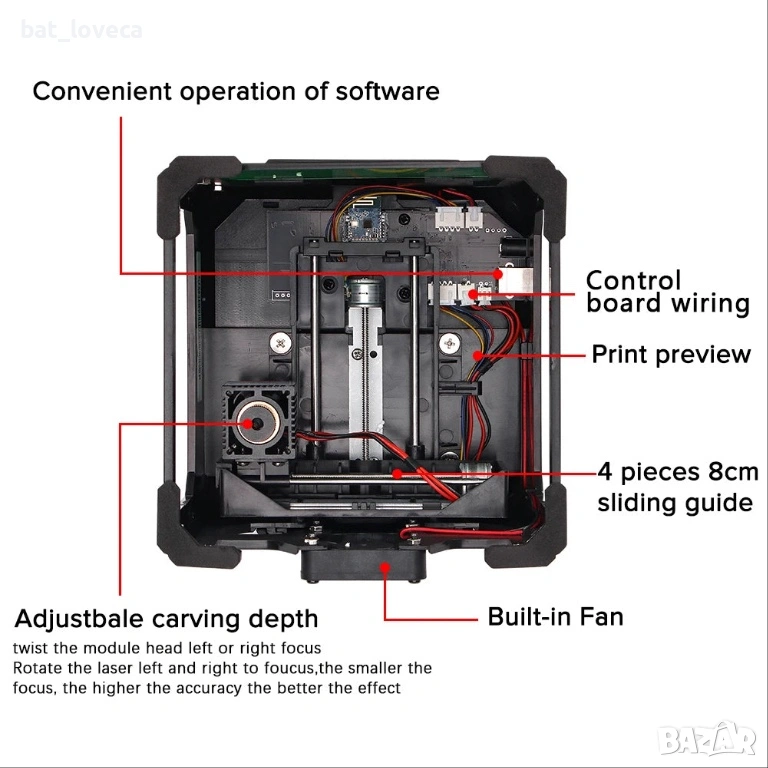 bat_loveca

Convenient operation of software

Control board wiring

Print preview

4 pieces 8cm sliding guide

Adjustbale carving depth

twist the module head left or right focus
Rotate the laser left and right to foucus,the smaller the focus, the higher the accuracy the better the effect

Built-in Fan

BAZAR