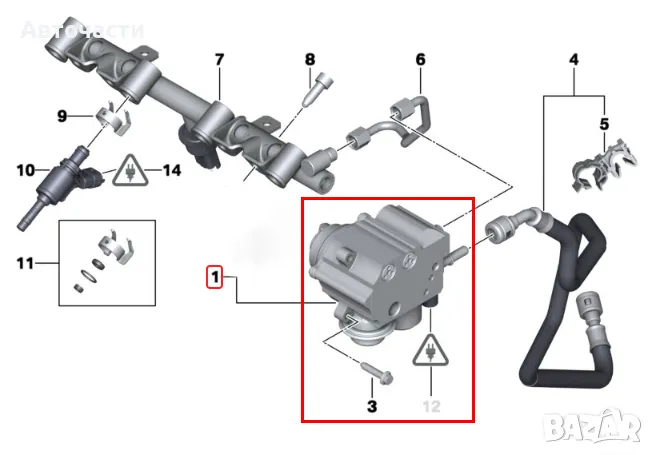 Авточасти

7
8
6
4
9
5
10
14
11
1
3
12

BAZAR