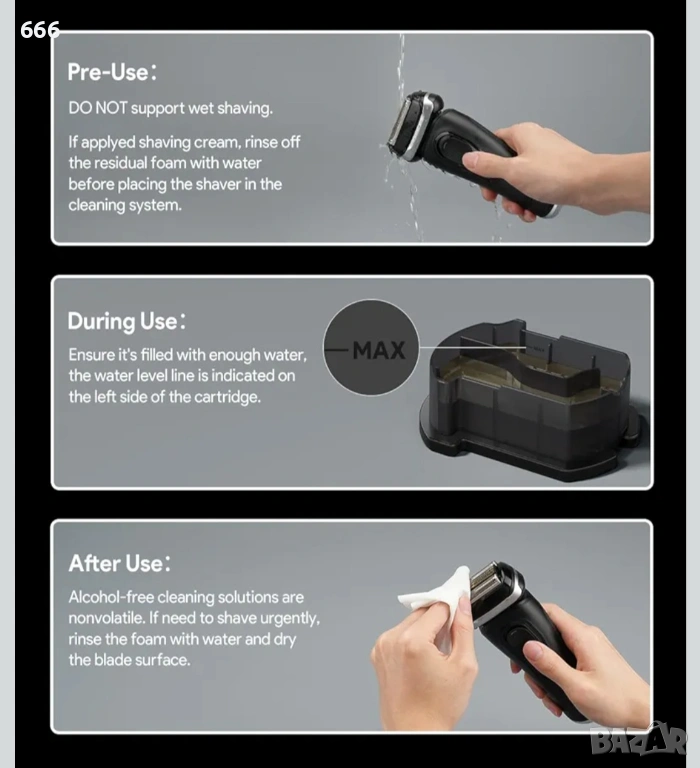 666

Pre-Use:

DO NOT support wet shaving.

If applyed shaving cream, rinse off the residual foam with water before placing the shaver in the cleaning system.

During Use:

Ensure it's filled with enough water, the water level line is indicated on the left side of the cartridge.

MAX

After Use:

Alcohol-free cleaning solutions are nonvolatile. If need to shave urgently, rinse the foam with water and dry the blade surface.

BAZAR