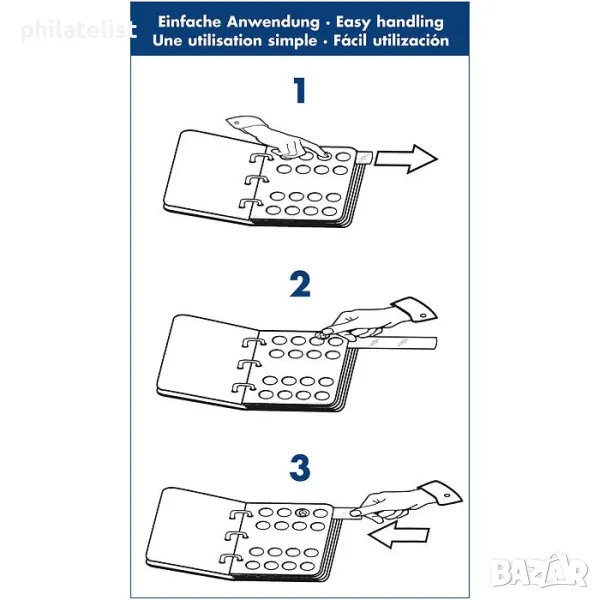 philatelist

Einfache Anwendung · Easy handling
Une utilisation simple · Fácil utilización

1

2

3

BAZAR