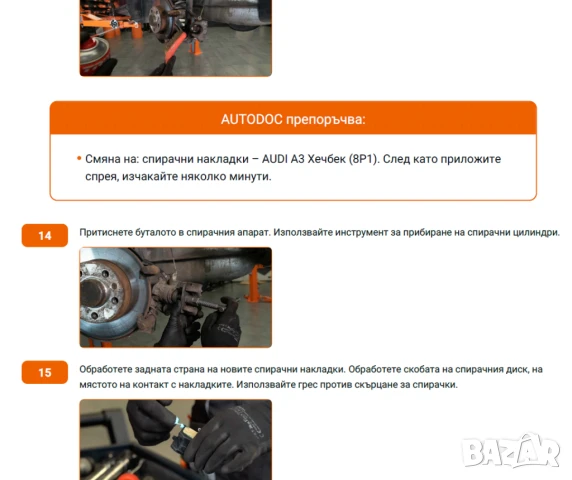 AUTODOC препоръчва:

• Смяна на: спирачни накладки – AUDI A3 Хечбек (8P1). След като приложите спрея, изчакайте няколко минути.

14

Притиснете буталото в спирачния апарат. Използвайте инструмент за прибиране на спирачни цилиндри.

15

Обработете задната страна на новите спирачни накладки. Обработете скобата на спирачния диск, на мястото на контакт с накладките. Използвайте грес против скърцане за спирачки.

BAZAR