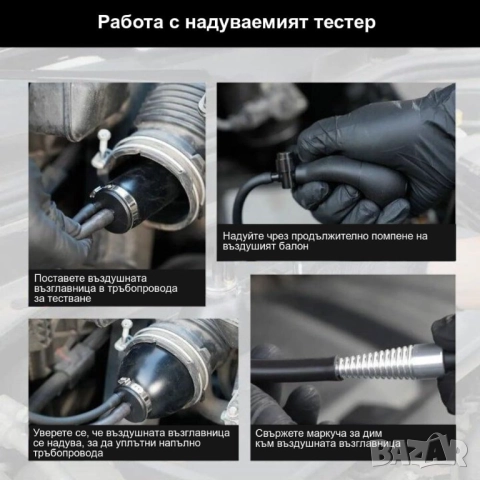 Работа с надуваемият тестер

Поставете въздушната възглавница в тръбопровода за тестване

Надуйте чрез продължително помпене на въздушият балон

Уверете се, че въздушната възглавница се надува, за да уплътни напълно тръбопровода

Свържете маркуча за дим към въздушната възглавница

BAZAR