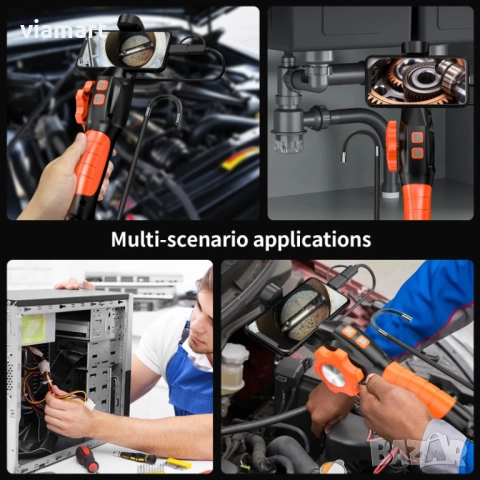 viamart

Multi-scenario applications

BAZAR