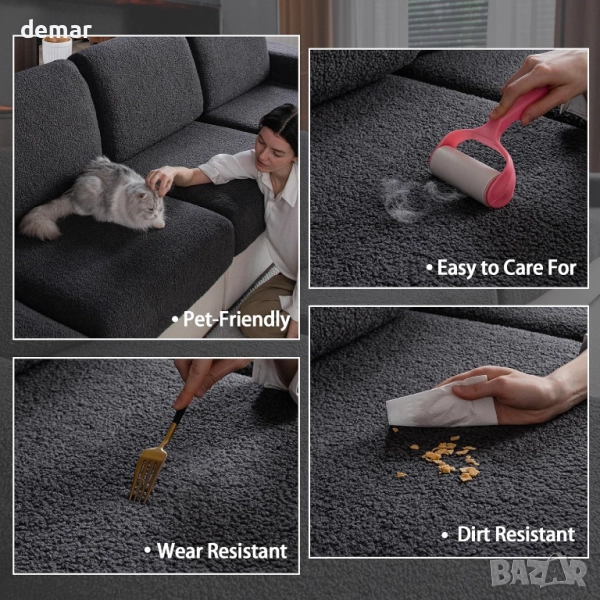 demar

• Pet-Friendly

• Easy to Care For

• Wear Resistant

• Dirt Resistant

BAZAR