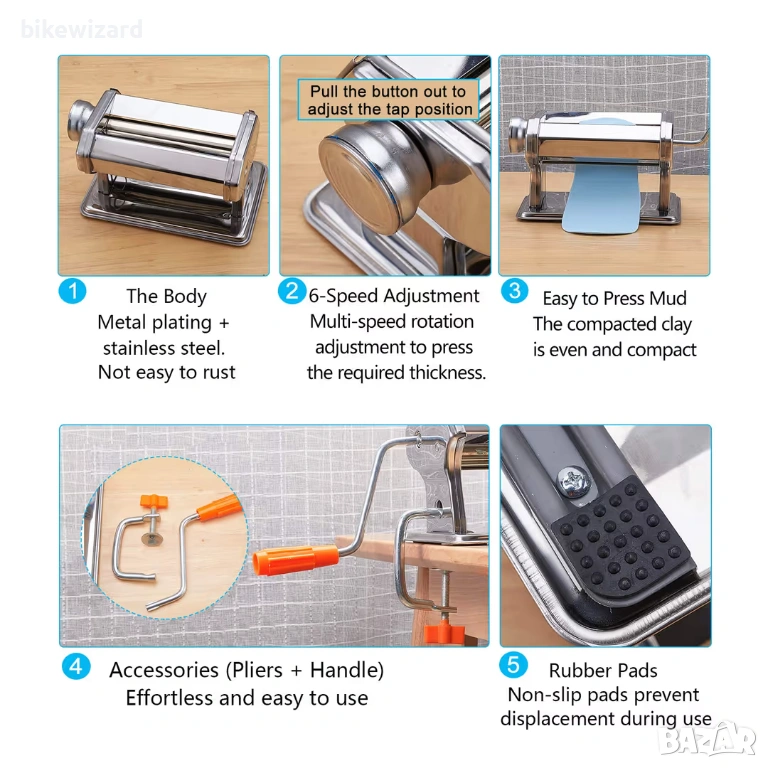 bikewizard

Pull the button out to adjust the tap position

1 The Body
Metal plating + stainless steel. Not easy to rust

2 6-Speed Adjustment
Multi-speed rotation adjustment to press the required thickness.

3 Easy to Press Mud
The compacted clay is even and compact

4 Accessories (Pliers + Handle)
Effortless and easy to use

5 Rubber Pads
Non-slip pads prevent displacement during use

BAZAR