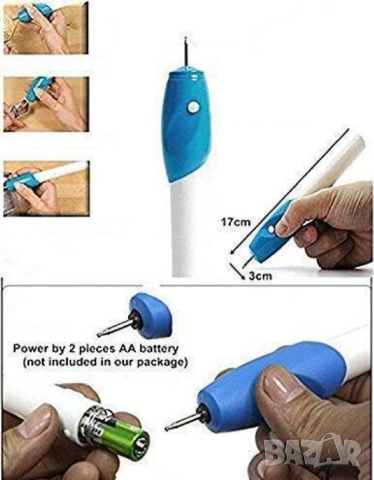 17cm

3cm

Power by 2 pieces AA battery
(not included in our package)

BAZAR