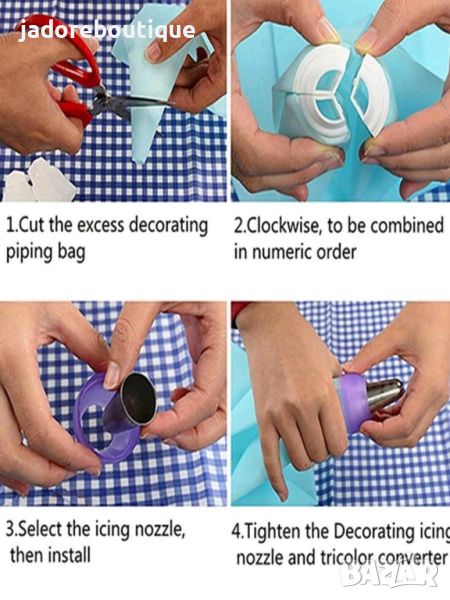 jadoreboutique

1.Cut the excess decorating piping bag

2.Clockwise, to be combined in numeric order

3.Select the icing nozzle, then install

4.Tighten the Decorating icing nozzle and tricolor converter

BAZAR