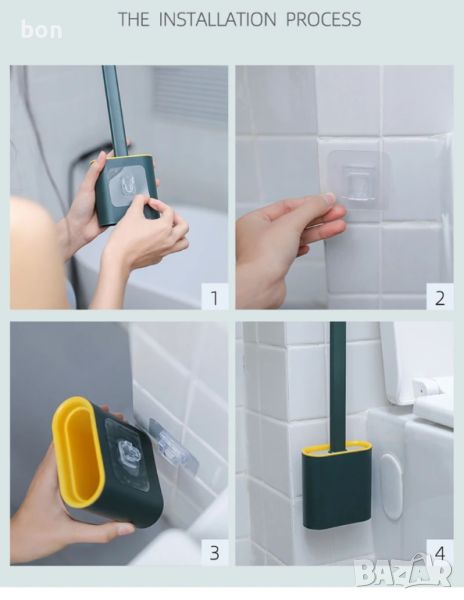 bon

THE INSTALLATION PROCESS

1

2

3

4

BAZAR