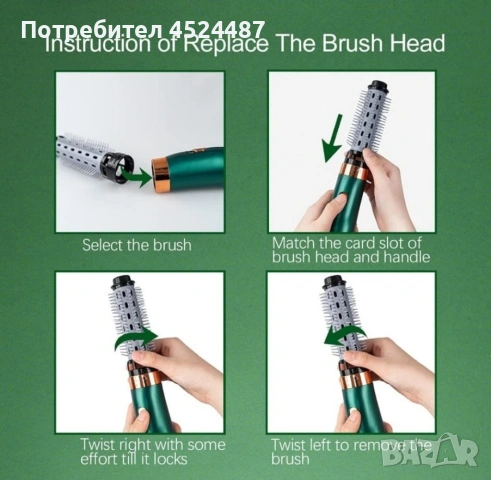 Потребител 4524487
Instruction of Replace The Brush Head

Select the brush

Match the card slot of brush head and handle

Twist right with some effort till it locks

Twist left to remove the brush

BAZAR