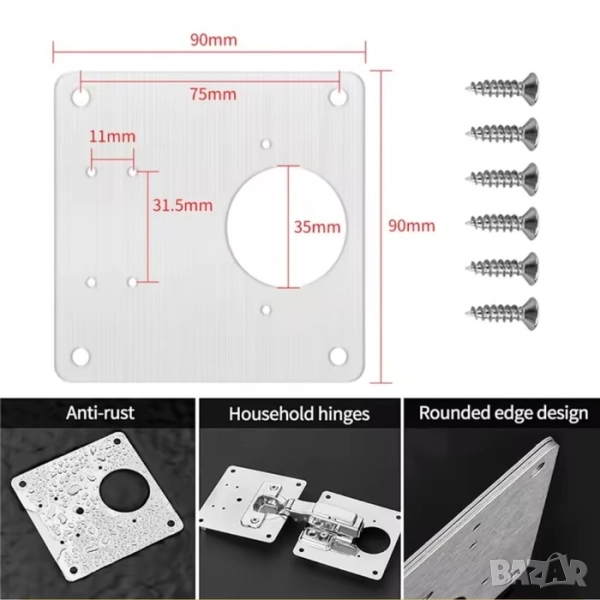 90mm

75mm

11mm

31.5mm

35mm

90mm

Anti-rust

Household hinges

Rounded edge design

BAZAR